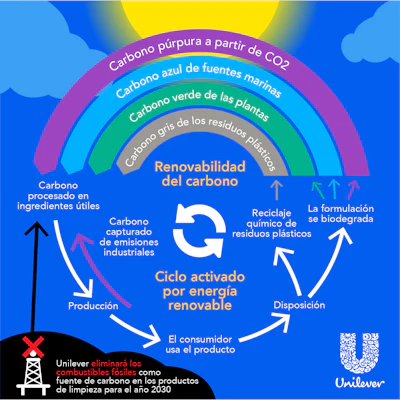 Carbono púrpura a partir de CO2

Carbono azul de fuentes marinas

Carbono verde de las plantas

Carbono gris de los residuos plásticos

Renovabilidad del carbono

Carbono procesado en ingredientes útiles

Carbono capturado de emisiones industriales

Reciclaje químico de residuos plásticos

La formulación se biodegrada

Ciclo activado por energía renovable

Producción

Disposición

El consumidor usa el producto

Unilever eliminará los combustibles fósiles como fuente de carbono en los productos de limpieza para el año 2030

Unilever