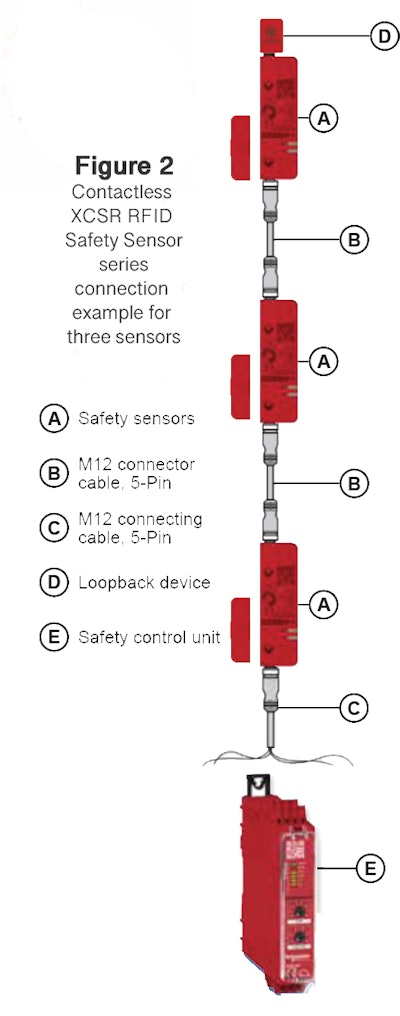 Figure 2
Contactless XCSR RFID Safety Sensor series connection example for three sensors

A Safety sensors

B M12 connector cable, 5-Pin

C M12 connecting cable, 5-Pin

D Loopback device

E Safety control unit

D

A

B

A

B

A

C

E