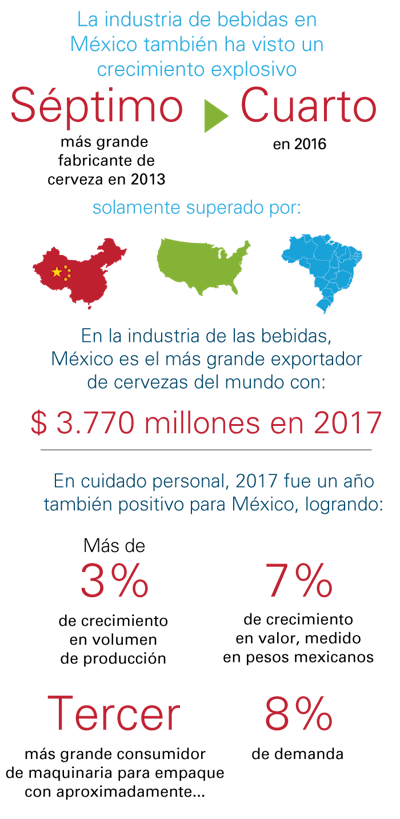 La industria de bebidas en México también ha visto un crecimiento explosivo

Séptimo

más grande fabricante de cerveza en 2013

Cuarto

en 2016

solamente superado por:

En la industria de las bebidas, México es el más grande exportador de cervezas del mundo con:

$ 3.770 millones en 2017

En cuidado personal, 2017 fue un año también positivo para México, logrando:

Más de
3%
de crecimiento en volumen de producción

7%
de crecimiento en valor, medido en pesos mexicanos

Tercer
más grande consumidor de maquinaria para empaque con aproximadamente...

8%
de demanda